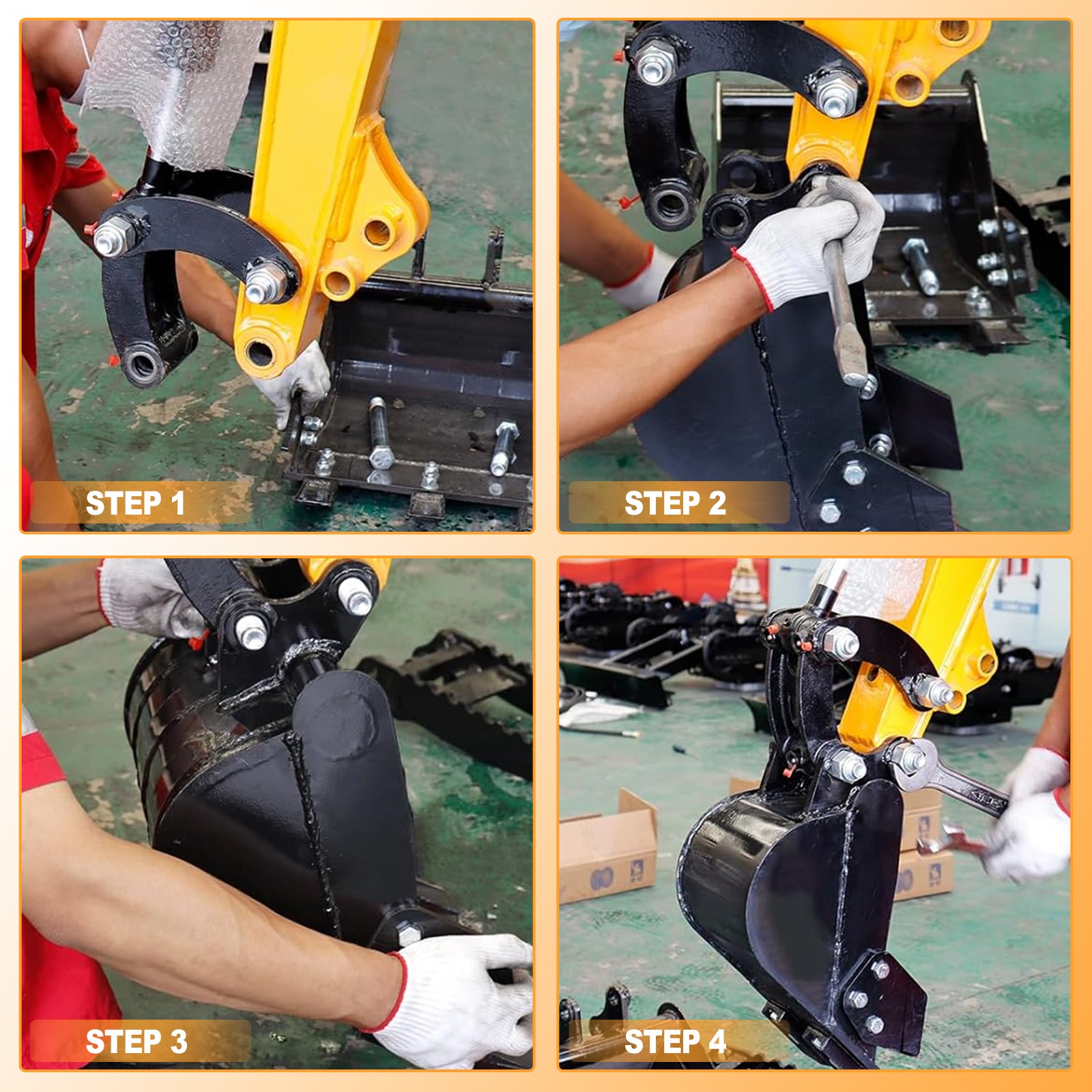 STEP 1

STEP 2

STEP 3

STEP 4