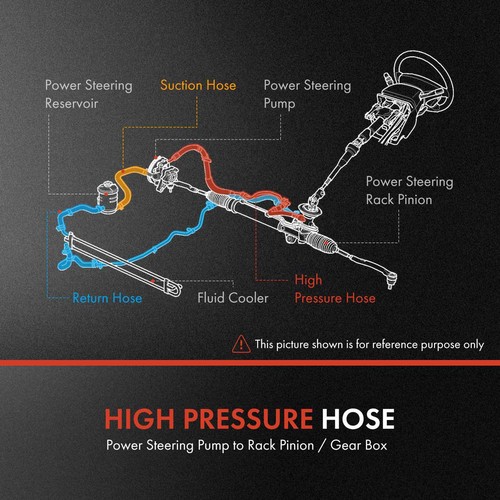 Power Steering Reservoir

Suction Hose

Power Steering Pump

Power Steering Rack Pinion

Return Hose

Fluid Cooler

High Pressure Hose

This picture shown is for reference purpose only

HIGH PRESSURE HOSE

Power Steering Pump to Rack Pinion / Gear Box