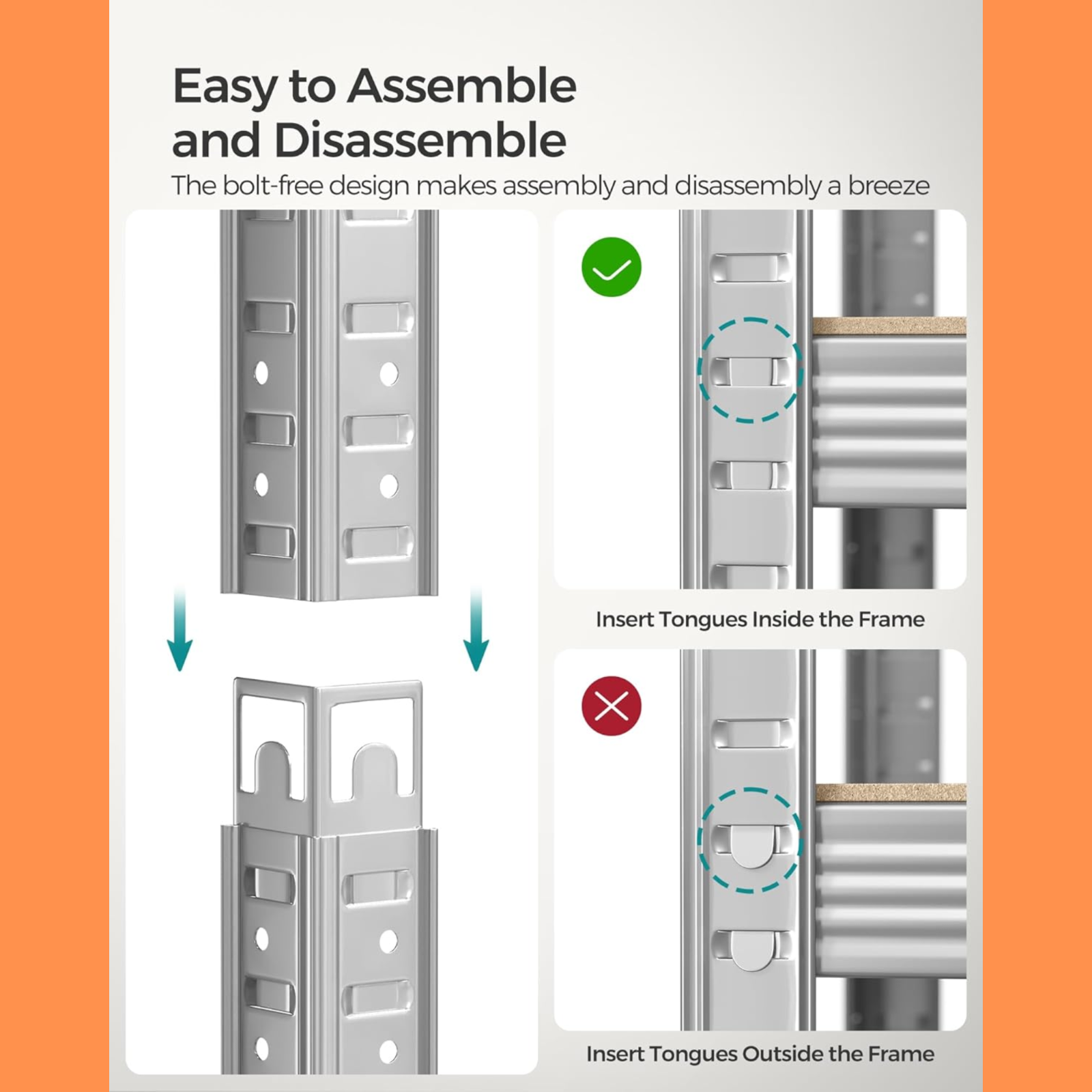 Easy to Assemble and Disassemble

The bolt-free design makes assembly and disassembly a breeze

Insert Tongues Inside the Frame

Insert Tongues Outside the Frame