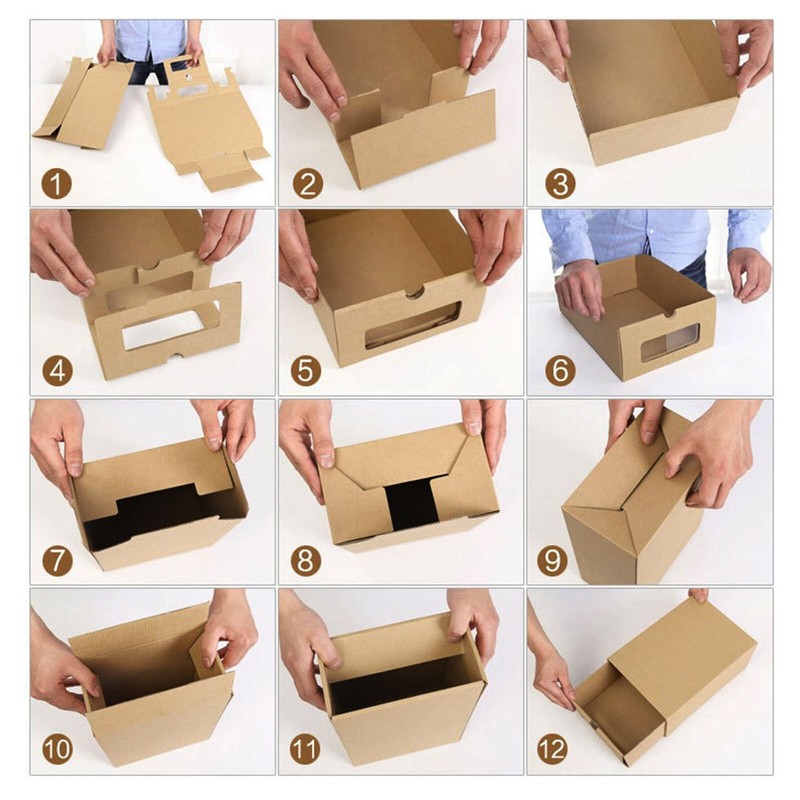 1
2
3
4
5
6
7
8
9
10
11
12