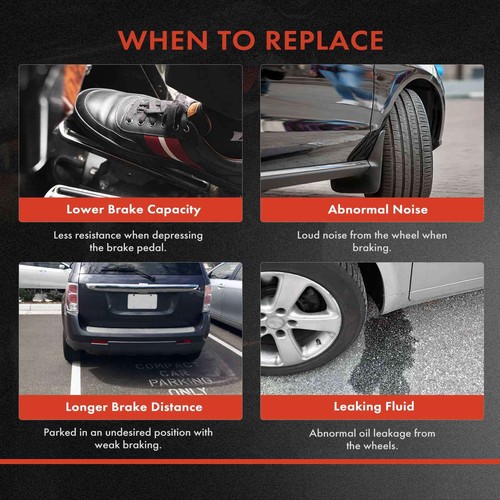 WHEN TO REPLACE

Lower Brake Capacity

Less resistance when depressing the brake pedal.

Abnormal Noise

Loud noise from the wheel when braking.

COMPACT CAR PARKING ONLY

Longer Brake Distance

Parked in an undesired position with weak braking.

Leaking Fluid

Abnormal oil leakage from the wheels.