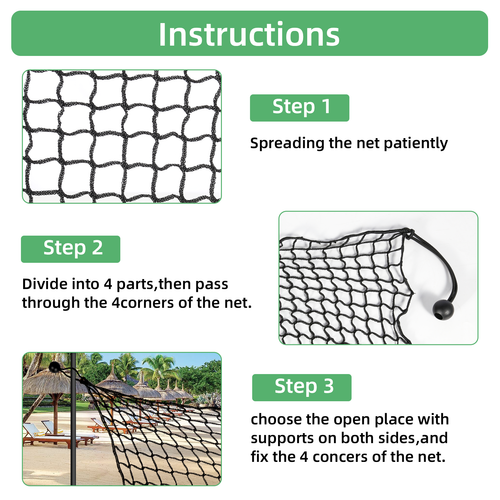 Instructions

Step 1

Spreading the net patiently

Step 2

Divide into 4 parts,then pass through the 4corners of the net.

Step 3

choose the open place with supports on both sides,and fix the 4 concers of the net.