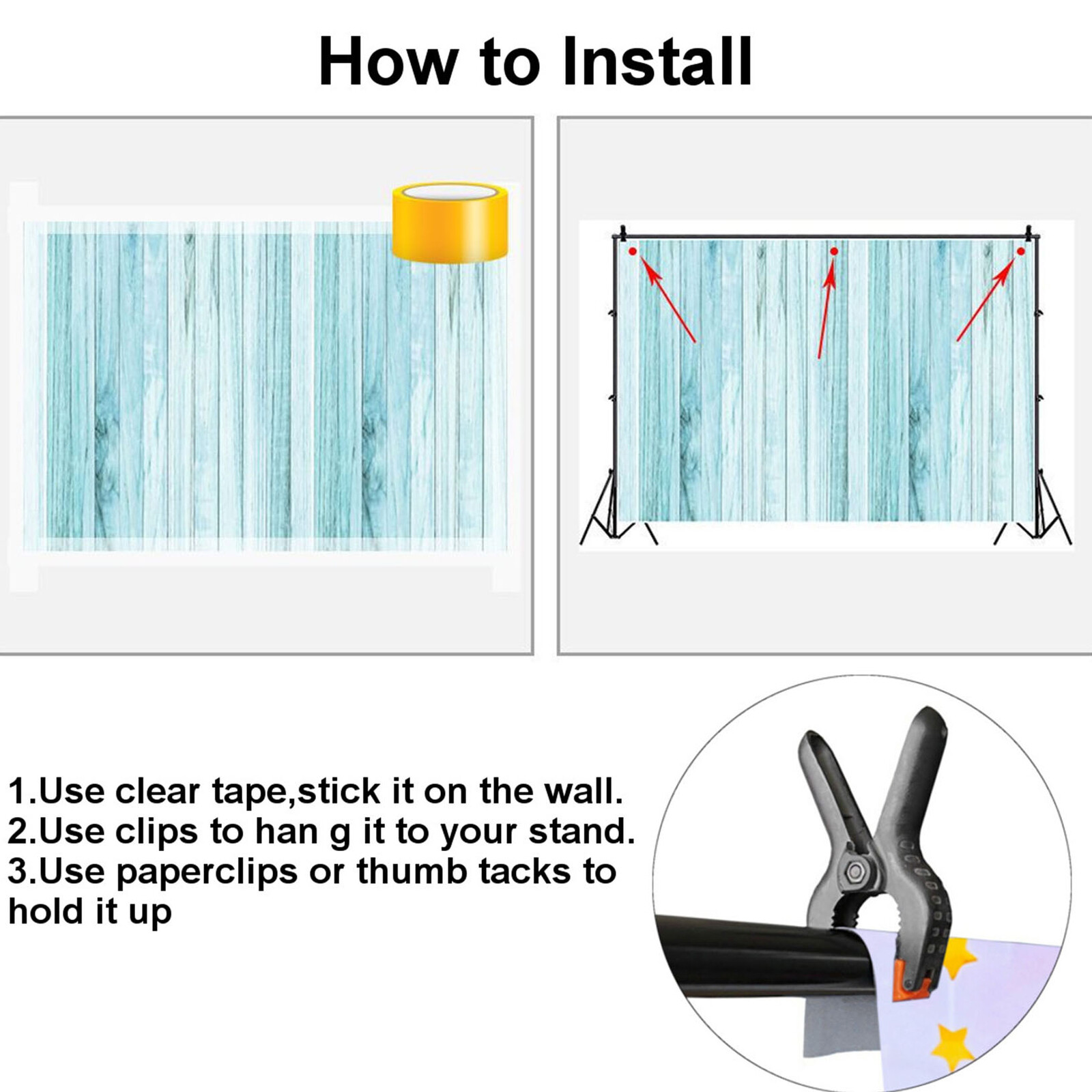 How to Install

1.Use clear tape,stick it on the wall.
2.Use clips to han g it to your stand.
3.Use paperclips or thumb tacks to hold it up