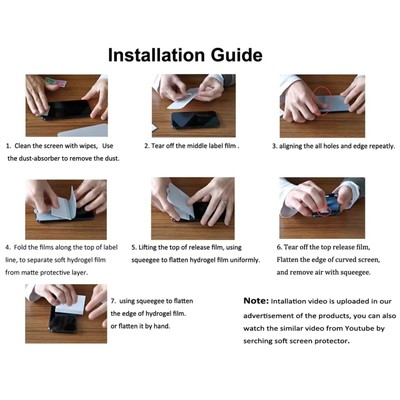 Installation Guide

1. Clean the screen with wipes, Use the dust-absorber to remove the dust.

2. Tear off the middle label film .

3. aligning the all holes and edge repeatly.

4. Fold the films along the top of label line, to separate soft hydrogel film from matte protective layer.

5. Lifting the top of release film, using squeegee to flatten hydrogel film uniformly.

6. Tear off the top release film, Flatten the edge of curved screen, and remove air with squeegee.

7. using squeegee to flatten the edge of hydrogel film. or flatten it by hand.

Note: Intallation video is uploaded in our advertisement of the products, you can also watch the similar video from Youtube by serching soft screen protector.