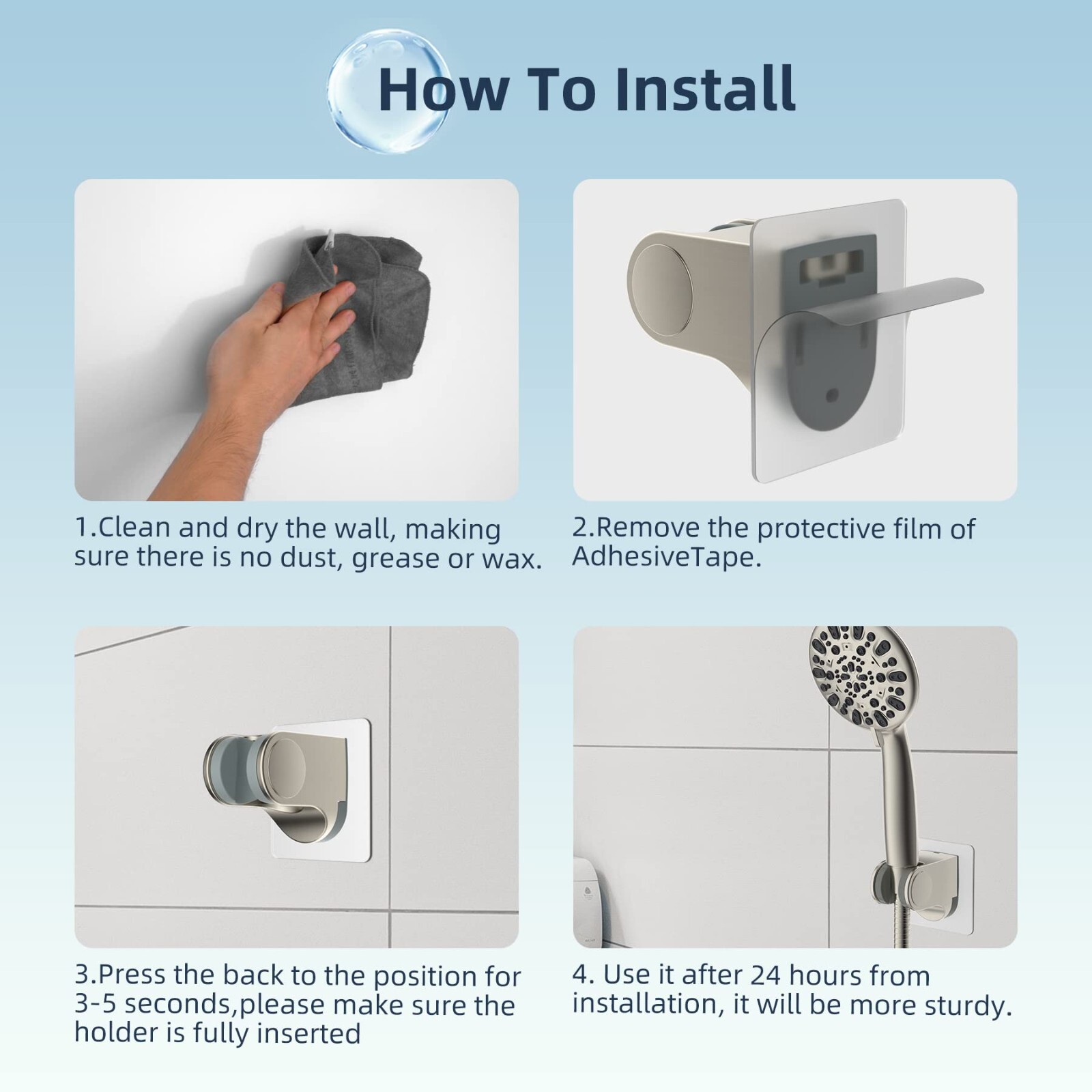 How To Install

1.Clean and dry the wall, making sure there is no dust, grease or wax.

2.Remove the protective film of AdhesiveTape.

3.Press the back to the position for 3-5 seconds,please make sure the holder is fully inserted

4. Use it after 24 hours from installation, it will be more sturdy.