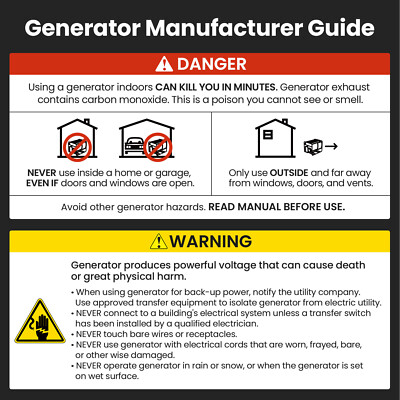 Generator Manufacturer Guide

DANGER

Using a generator indoors CAN KILL YOU IN MINUTES. Generator exhaust contains carbon monoxide. This is a poison you cannot see or smell.

NEVER use inside a home or garage, EVEN IF doors and windows are open.

Only use OUTSIDE and far away from windows, doors, and vents.

Avoid other generator hazards. READ MANUAL BEFORE USE.

WARNING

Generator produces powerful voltage that can cause death or great physical harm.

• When using generator for back-up power, notify the utility company. Use approved transfer equipment to isolate generator from electric utility.
• NEVER connect to a building's electrical system unless a transfer switch has been installed by a qualified electrician.
• NEVER touch bare wires or receptacles.
• NEVER use generator with electrical cords that are worn, frayed, bare, or other wise damaged.
• NEVER operate generator in rain or snow, or when the generator is set on wet surface.