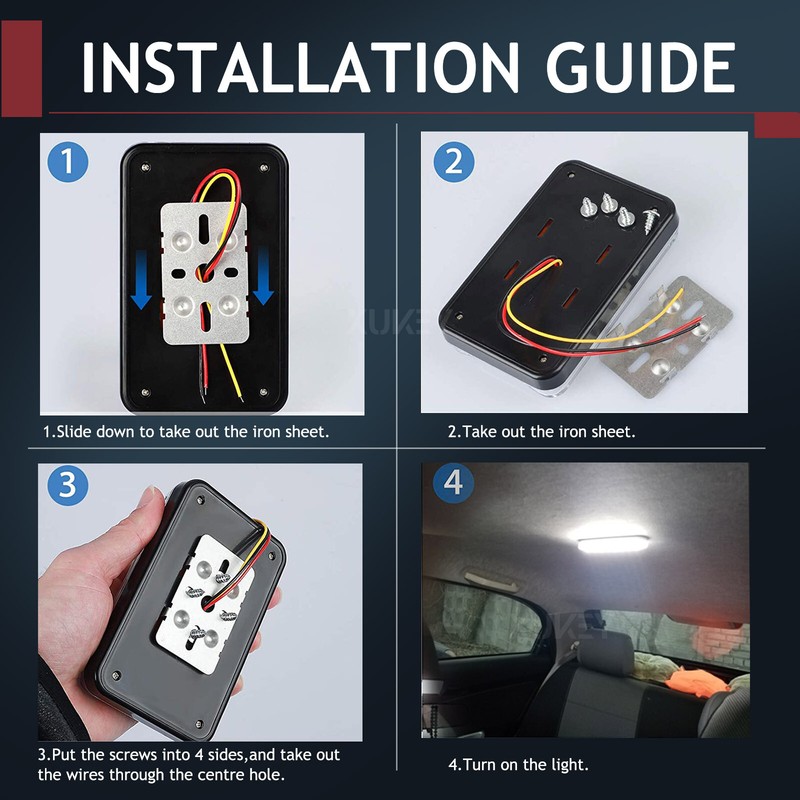 INSTALLATION GUIDE

1

1.Slide down to take out the iron sheet.

2

2.Take out the iron sheet.

3

3.Put the screws into 4 sides,and take out the wires through the centre hole.

4

4.Turn on the light.