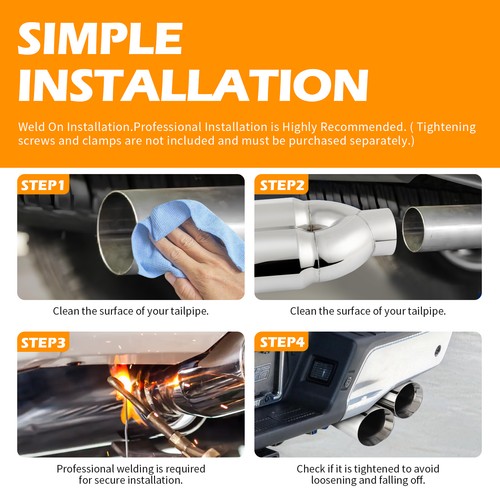 SIMPLE INSTALLATION

Weld On Installation.Professional Installation is Highly Recommended. ( Tightening screws and clamps are not included and must be purchased separately.)

STEP1

Clean the surface of your tailpipe.

STEP2

Clean the surface of your tailpipe.

STEP3

Professional welding is required for secure installation.

STEP4

Check if it is tightened to avoid loosening and falling off.