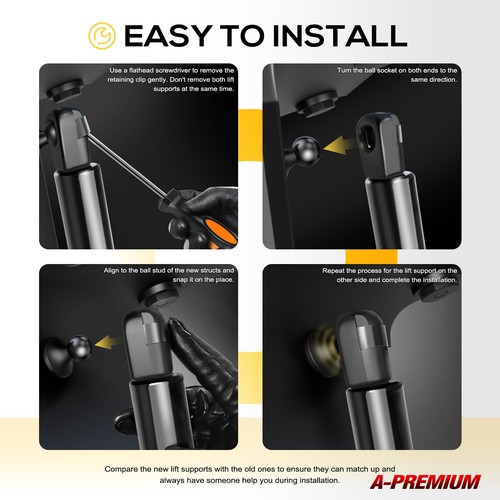 EASY TO INSTALL

Use a flathead screwdriver to remove the retaining clip gently. Don't remove both lift supports at the same time.

Turn the ball socket on both ends to the same direction.

Align to the ball stud of the new structs and snap it on the place.

Repeat the process for the lift support on the other side and complete the installation.

Compare the new lift supports with the old ones to ensure they can match up and always have someone help you during installation.

A-PREMIUM