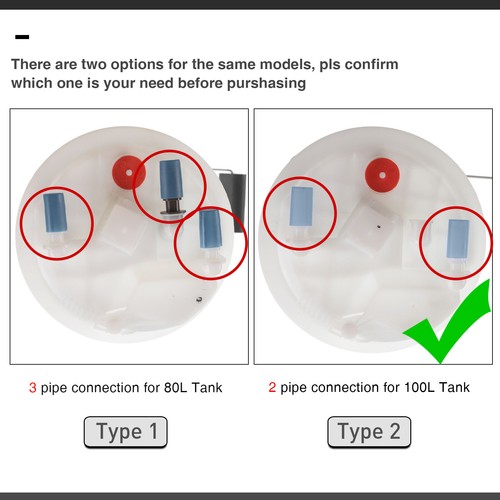 There are two options for the same models, pls confirm which one is your need before purshasing

3 pipe connection for 80L Tank

Type 1

2 pipe connection for 100L Tank

Type 2