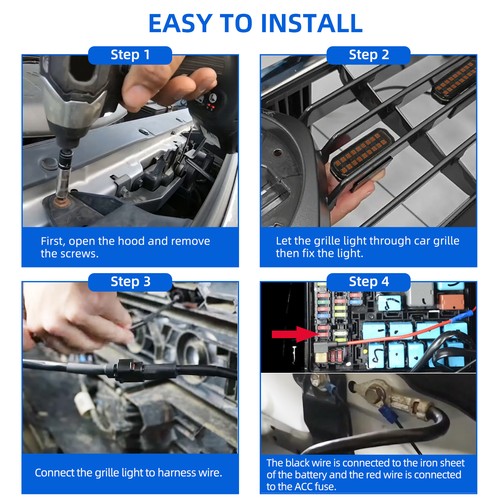 EASY TO INSTALL

Step 1

First, open the hood and remove the screws.

Step 2

Let the grille light through car grille then fix the light.

Step 3

Connect the grille light to harness wire.

Step 4

The black wire is connected to the iron sheet of the battery and the red wire is connected to the ACC fuse.