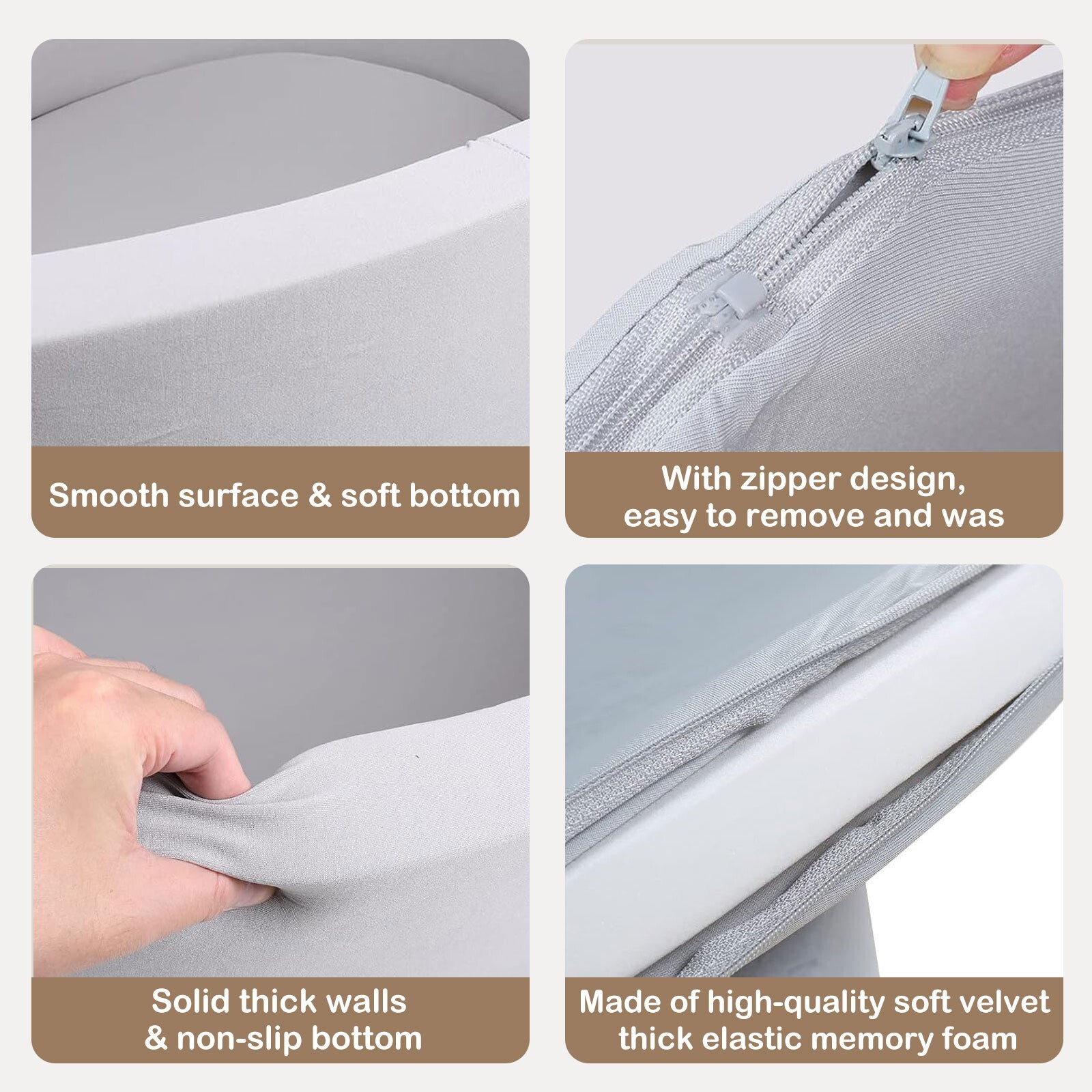 Smooth surface & soft bottom

With zipper design, easy to remove and was

Solid thick walls & non-slip bottom

Made of high-quality soft velvet thick elastic memory foam