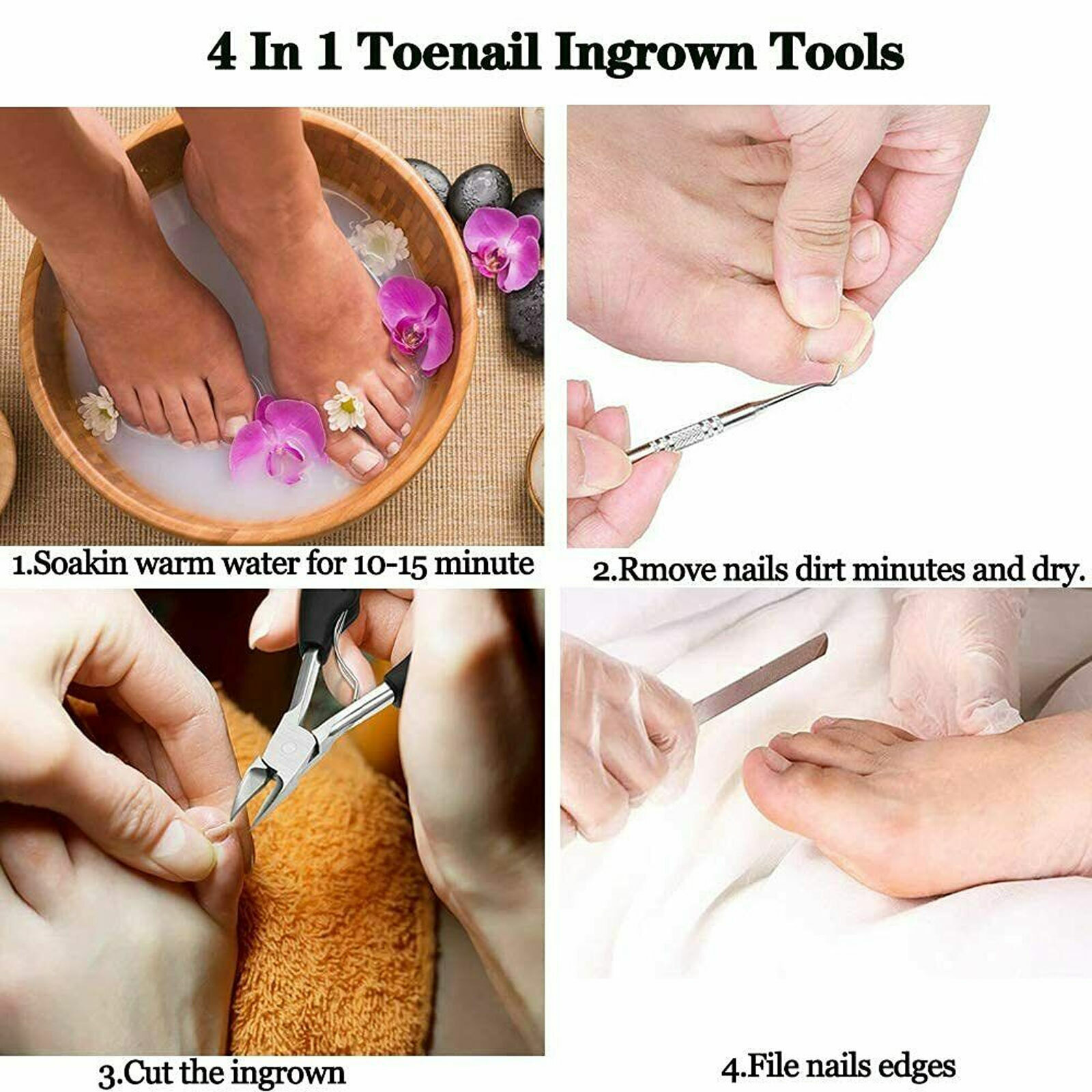 4 In 1 Toenail Ingrown Tools

1.Soakin warm water for 10-15 minute

2.Rmove nails dirt minutes and dry.

3.Cut the ingrown

4.File nails edges