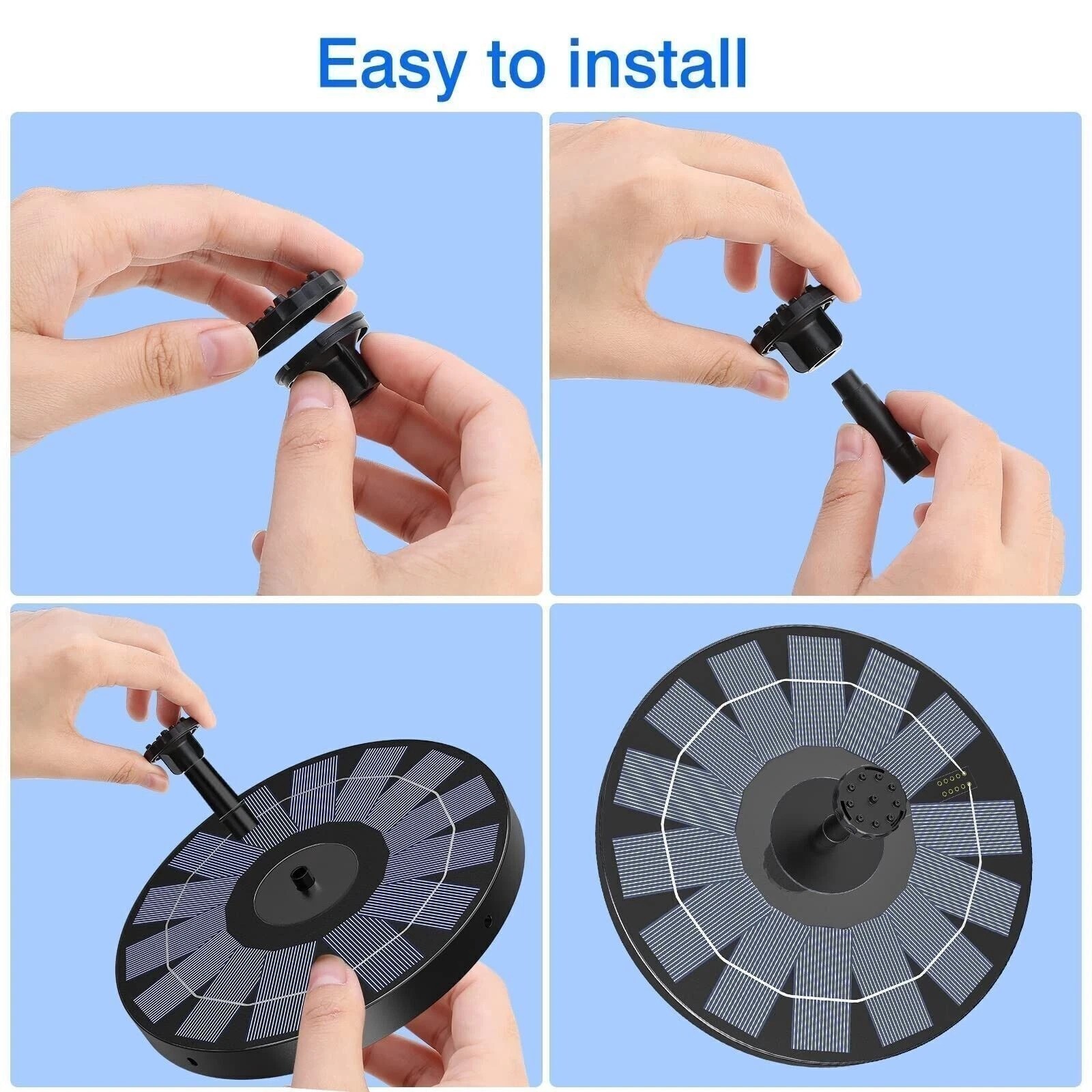 Easy to install