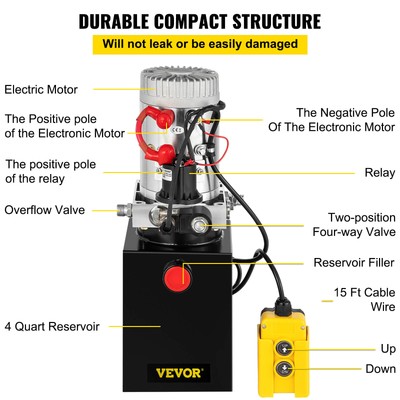 DURABLE COMPACT STRUCTURE

Will not leak or be easily damaged

Electric Motor

The Positive pole of the Electronic Motor

The positive pole of the relay

Overflow Valve

4 Quart Reservoir

The Negative Pole Of The Electronic Motor

Relay

Two-position Four-way Valve

Reservoir Filler

15 Ft Cable Wire

Up

Down

VEVOR