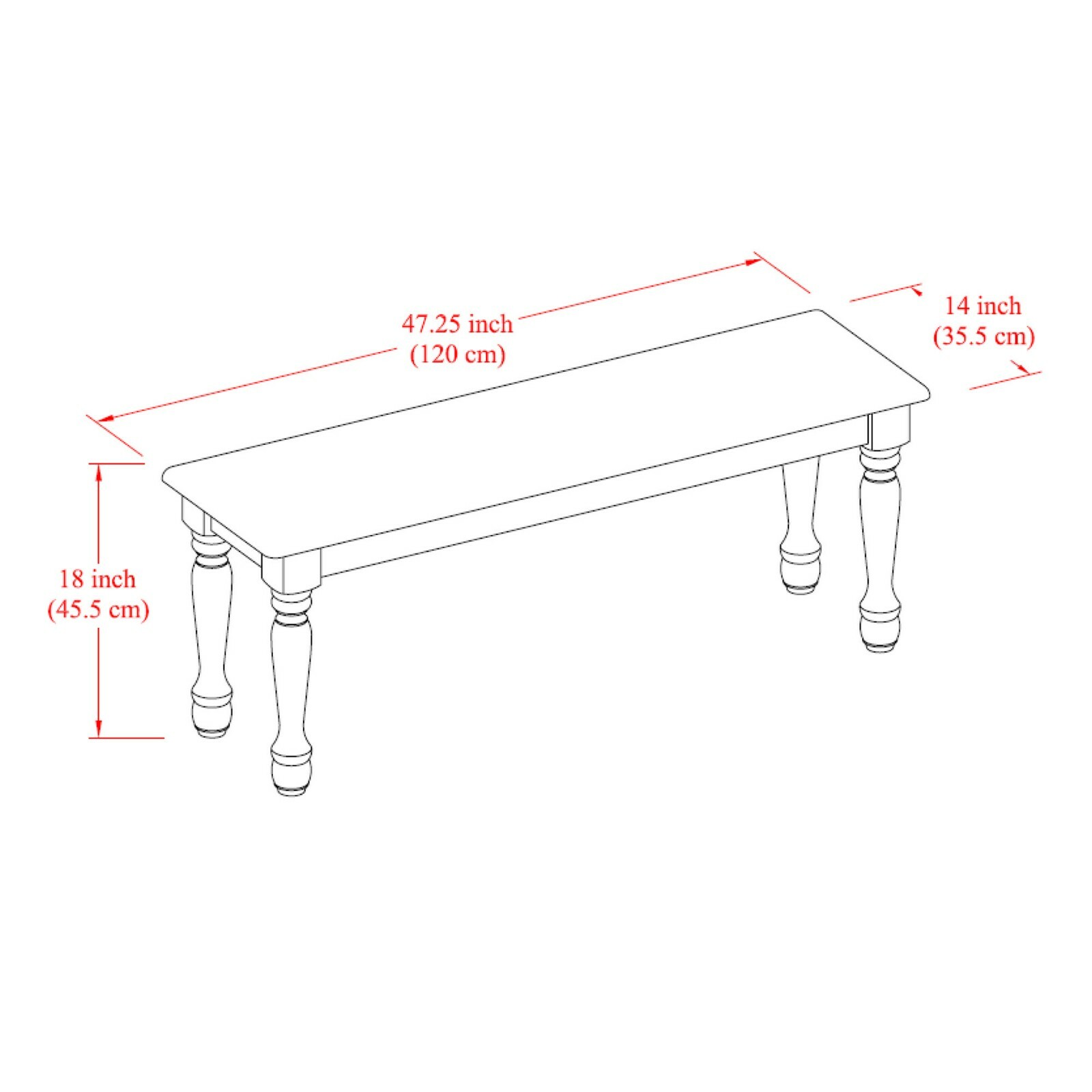 47.25 inch
(120 cm)

14 inch
(35.5 cm)

18 inch
(45.5 cm)