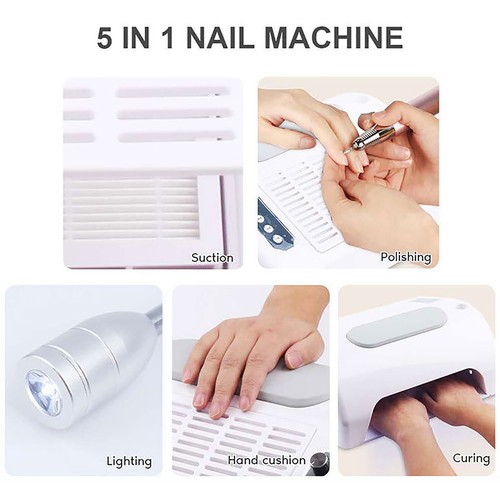 5 IN 1 NAIL MACHINE

Suction

Polishing

Lighting

Hand cushion

Curing