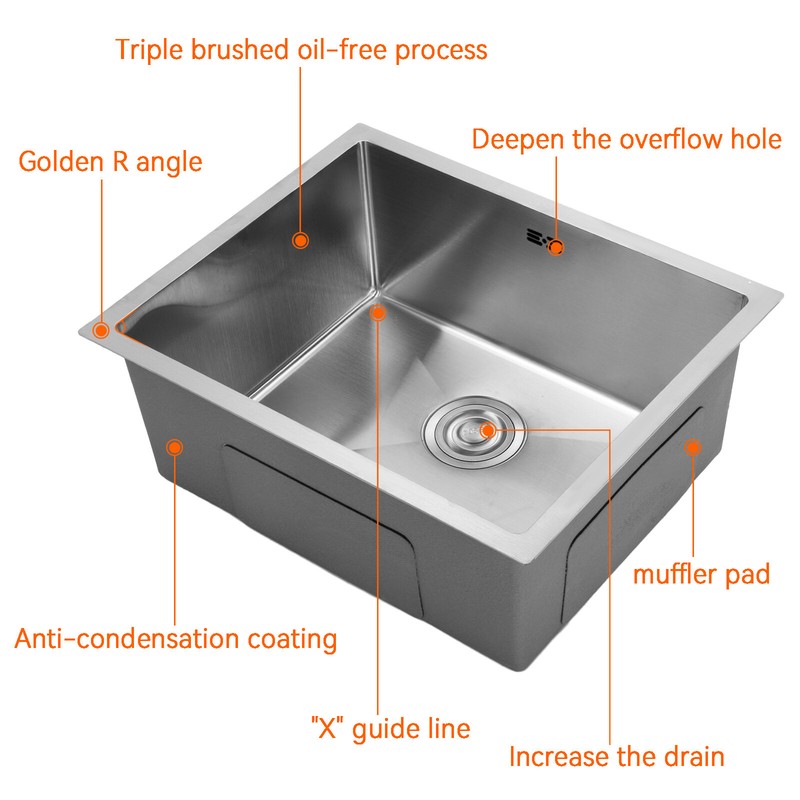 Triple brushed oil-free process

Golden R angle

Deepen the overflow hole

muffler pad

Anti-condensation coating

"X" guide line

Increase the drain