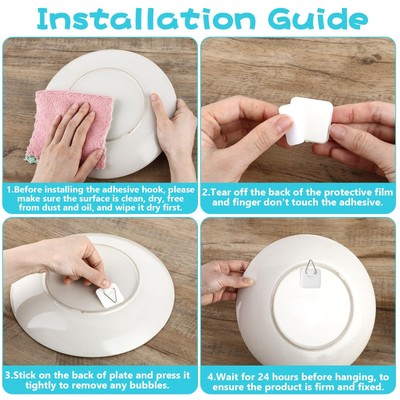 Installation Guide

1.Before installing the adhesive hook, please make sure the surface is clean, dry, free from dust and oil, and wipe it dry first.

2.Tear off the back of the protective film and finger don't touch the adhesive.

3.Stick on the back of plate and press it tightly to remove any bubbles.

4.Wait for 24 hours before hanging, to ensure the product is firm and fixed.