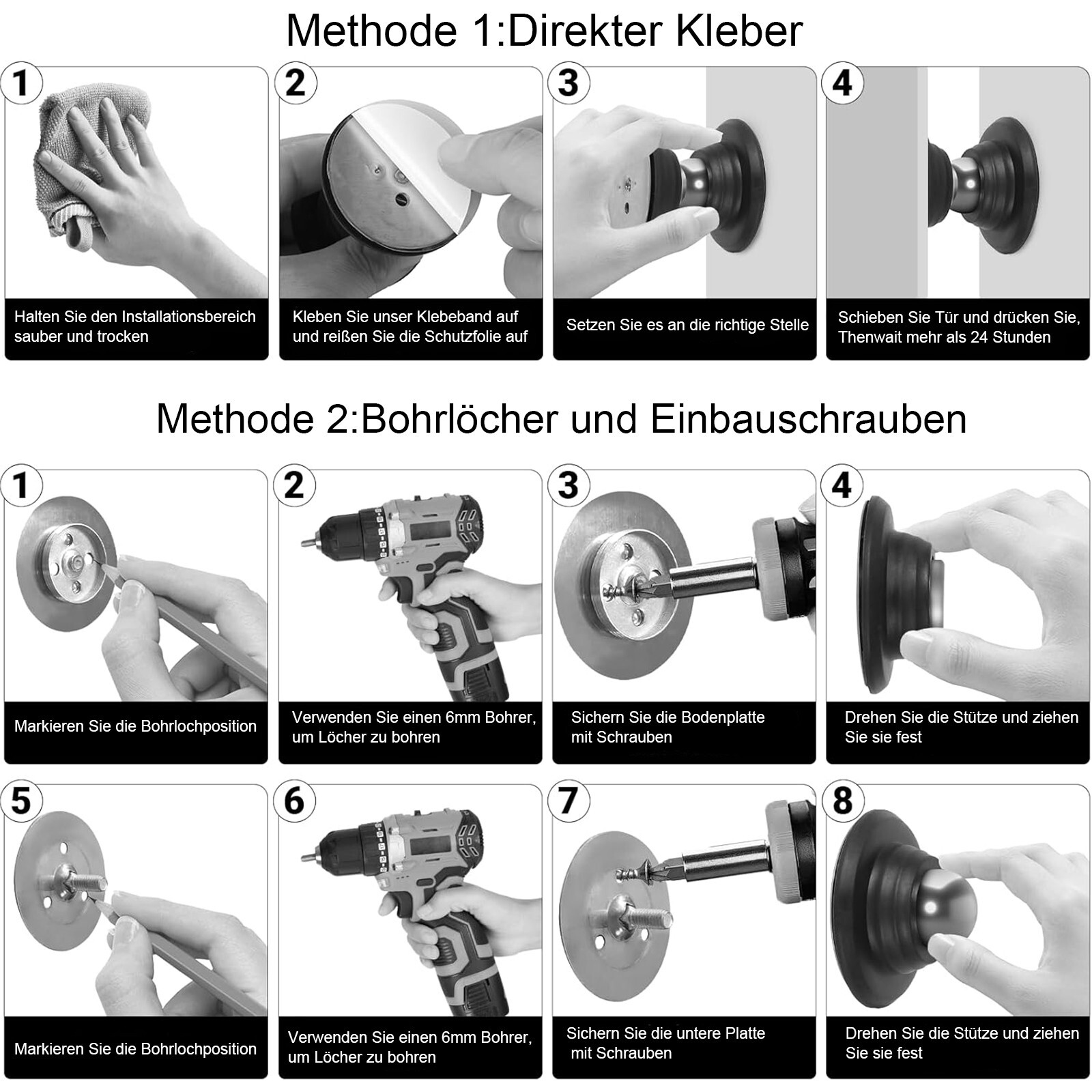 Methode 1:Direkter Kleber

1
Halten Sie den Installationsbereich sauber und trocken

2
Kleben Sie unser Klebeband auf und reißen Sie die Schutzfolie auf

3
Setzen Sie es an die richtige Stelle

4
Schieben Sie Tür und drücken Sie, Thenwait mehr als 24 Stunden

Methode 2:Bohrlöcher und Einbauschrauben

1
Markieren Sie die Bohrlochposition

2
Verwenden Sie einen 6mm Bohrer, um Löcher zu bohren

3
Sichern Sie die Bodenplatte mit Schrauben

4
Drehen Sie die Stütze und ziehen Sie sie fest

5
Markieren Sie die Bohrlochposition

6
Verwenden Sie einen 6mm Bohrer, um Löcher zu bohren

7
Sichern Sie die untere Platte mit Schrauben

8
Drehen Sie die Stütze und ziehen Sie sie fest