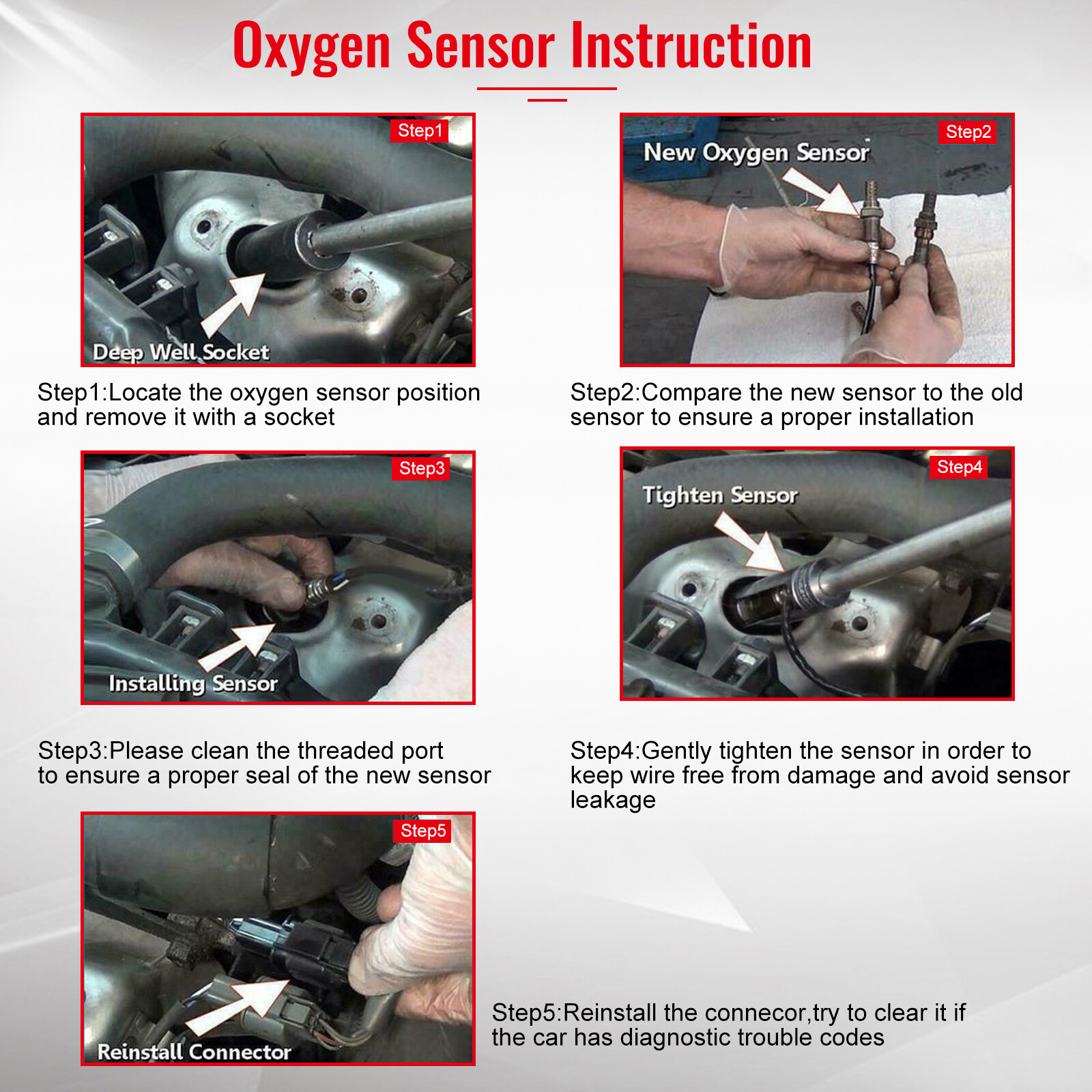 Oxygen Sensor Instruction

Step1

Deep Well Socket

Step1:Locate the oxygen sensor position and remove it with a socket

Step2

New Oxygen Sensor

Step2:Compare the new sensor to the old sensor to ensure a proper installation

Step3

Installing Sensor

Step3:Please clean the threaded port to ensure a proper seal of the new sensor

Step4

Tighten Sensor

Step4:Gently tighten the sensor in order to keep wire free from damage and avoid sensor leakage

Step5

Reinstall Connector

Step5:Reinstall the connecor,try to clear it if the car has diagnostic trouble codes