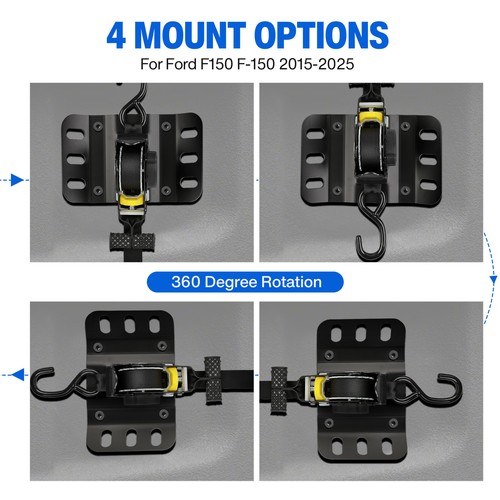 4 MOUNT OPTIONS
For Ford F150 F-150 2015-2025

360 Degree Rotation