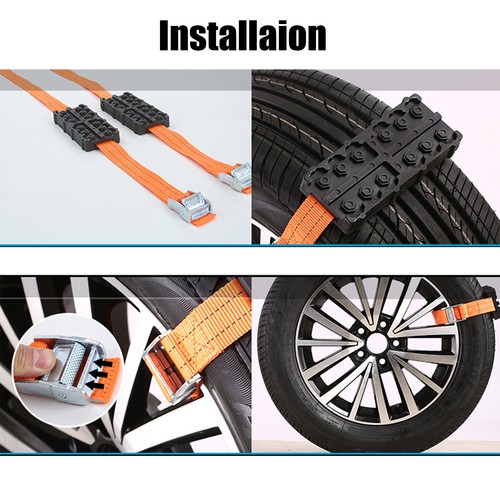 Installaion