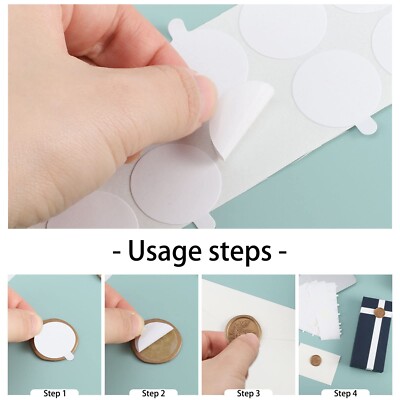 - Usage steps -

Step 1

Step 2

Step 3

Step 4