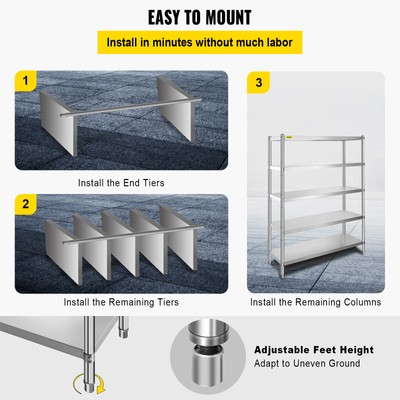 EASY TO MOUNT

Install in minutes without much labor

1

Install the End Tiers

2

Install the Remaining Tiers

3

Install the Remaining Columns

Adjustable Feet Height
Adapt to Uneven Ground