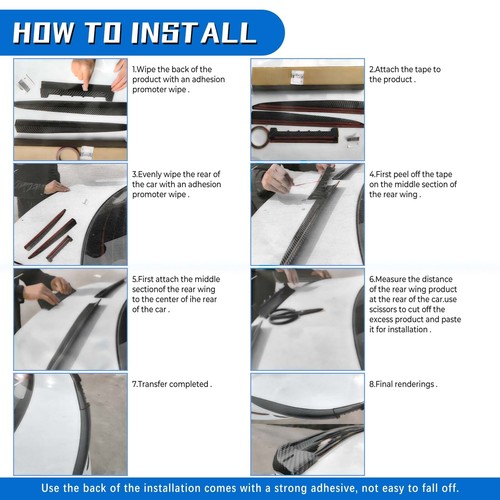 HOW TO INSTALL

1.Wipe the back of the product with an adhesion promoter wipe .

2.Attach the tape to the product .

3.Evenly wipe the rear of the car with an adhesion promoter wipe .

4.First peel off the tape on the middle section of the rear wing .

5.First attach the middle sectionof the rear wing to the center of ihe rear of the car .

6.Measure the distance of the rear wing product at the rear of the car.use scissors to cut off the excess product and paste it for installation .

7.Transfer completed .

8.Final renderings .

Use the back of the installation comes with a strong adhesive, not easy to fall off.