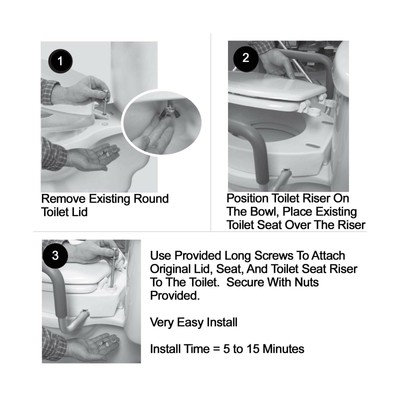 1

Remove Existing Round Toilet Lid

2

Position Toilet Riser On The Bowl, Place Existing Toilet Seat Over The Riser

3

Use Provided Long Screws To Attach Original Lid, Seat, And Toilet Seat Riser To The Toilet. Secure With Nuts Provided.

Very Easy Install

Install Time = 5 to 15 Minutes