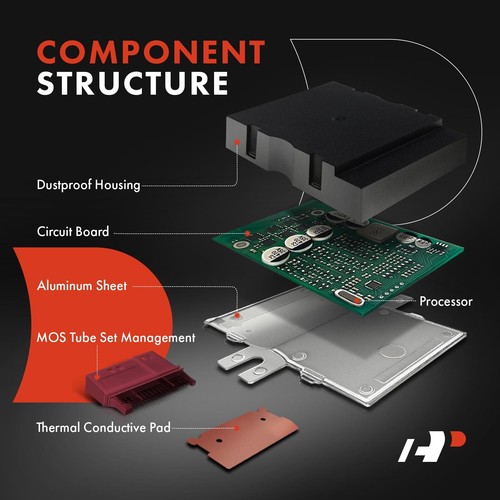 COMPONENT
STRUCTURE

Dustproof Housing

Circuit Board

Aluminum Sheet

Processor

MOS Tube Set Management

Thermal Conductive Pad