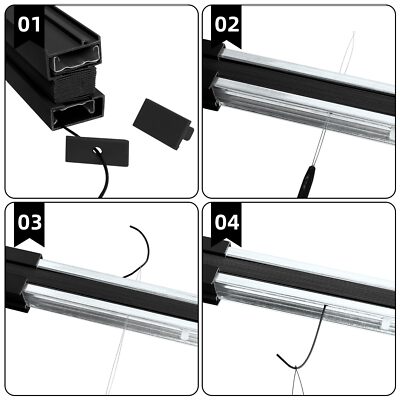 01

02

03

04