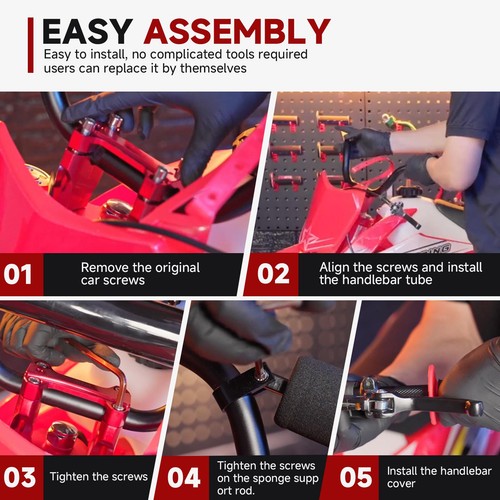 EASY ASSEMBLY
Easy to install, no complicated tools required users can replace it by themselves

01 Remove the original car screws

02 Align the screws and install the handlebar tube

03 Tighten the screws

04 Tighten the screws on the sponge supp ort rod.

05 Install the handlebar cover