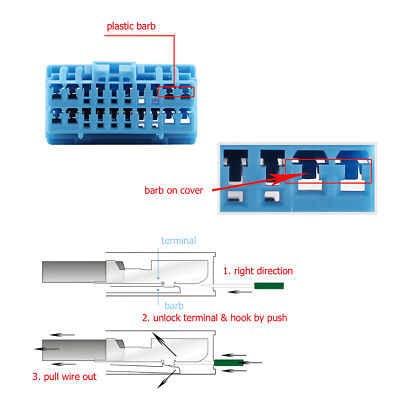 plastic barb

barb on cover

terminal

1. right direction

barb

2. unlock terminal & hook by push

3. pull wire out