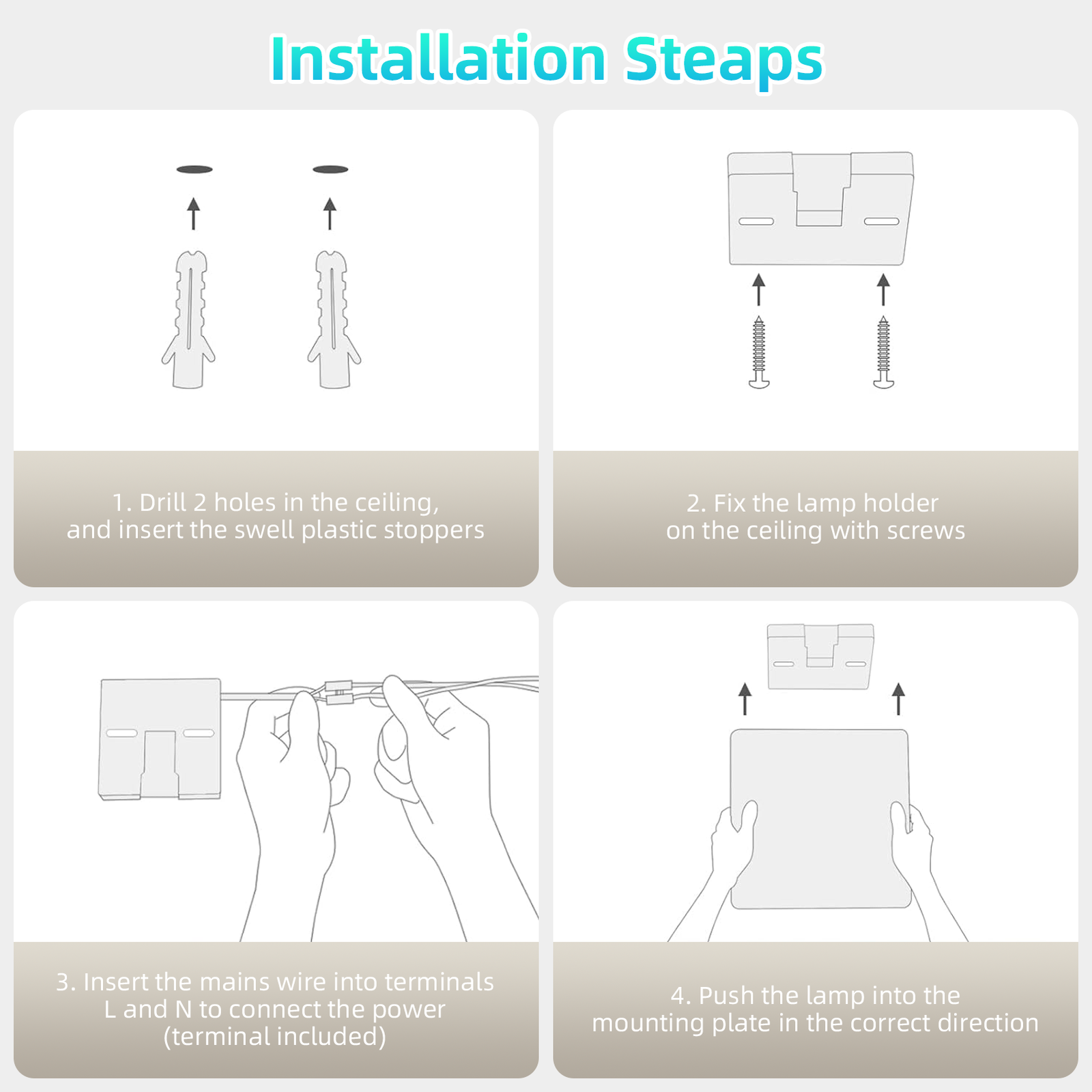 Installation Steaps

1. Drill 2 holes in the ceiling, and insert the swell plastic stoppers

2. Fix the lamp holder on the ceiling with screws

3. Insert the mains wire into terminals L and N to connect the power (terminal included)

4. Push the lamp into the mounting plate in the correct direction