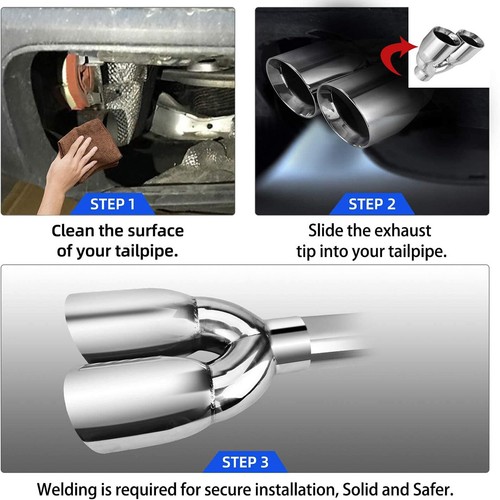 STEP 1

Clean the surface of your tailpipe.

STEP 2

Slide the exhaust tip into your tailpipe.

STEP 3

Welding is required for secure installation, Solid and Safer.