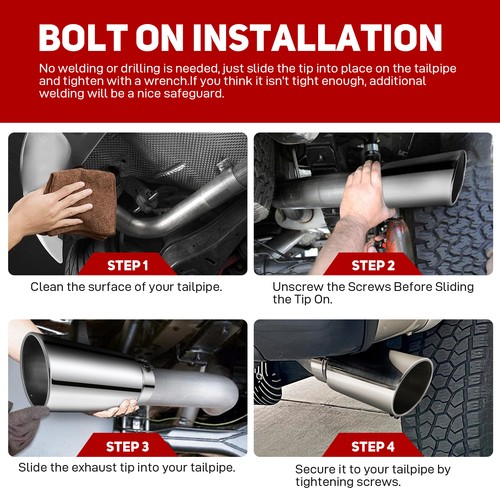 BOLT ON INSTALLATION

No welding or drilling is needed, just slide the tip into place on the tailpipe and tighten with a wrench.If you think it isn't tight enough, additional welding will be a nice safeguard.

STEP 1

Clean the surface of your tailpipe.

STEP 2

Unscrew the Screws Before Sliding the Tip On.

STEP 3

Slide the exhaust tip into your tailpipe.

STEP 4

Secure it to your tailpipe by tightening screws.