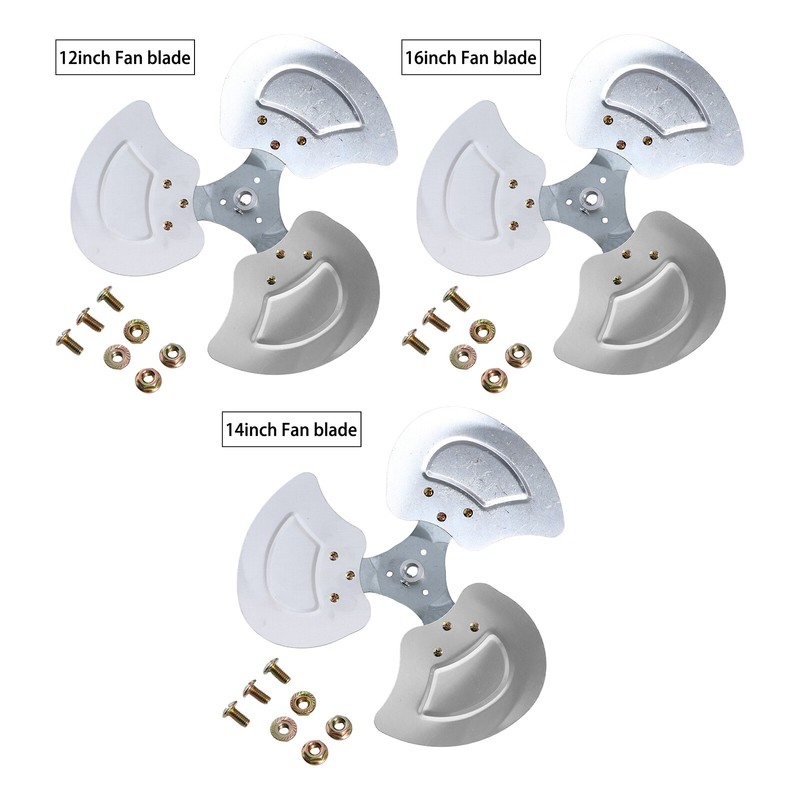 12inch Fan blade

16inch Fan blade

14inch Fan blade