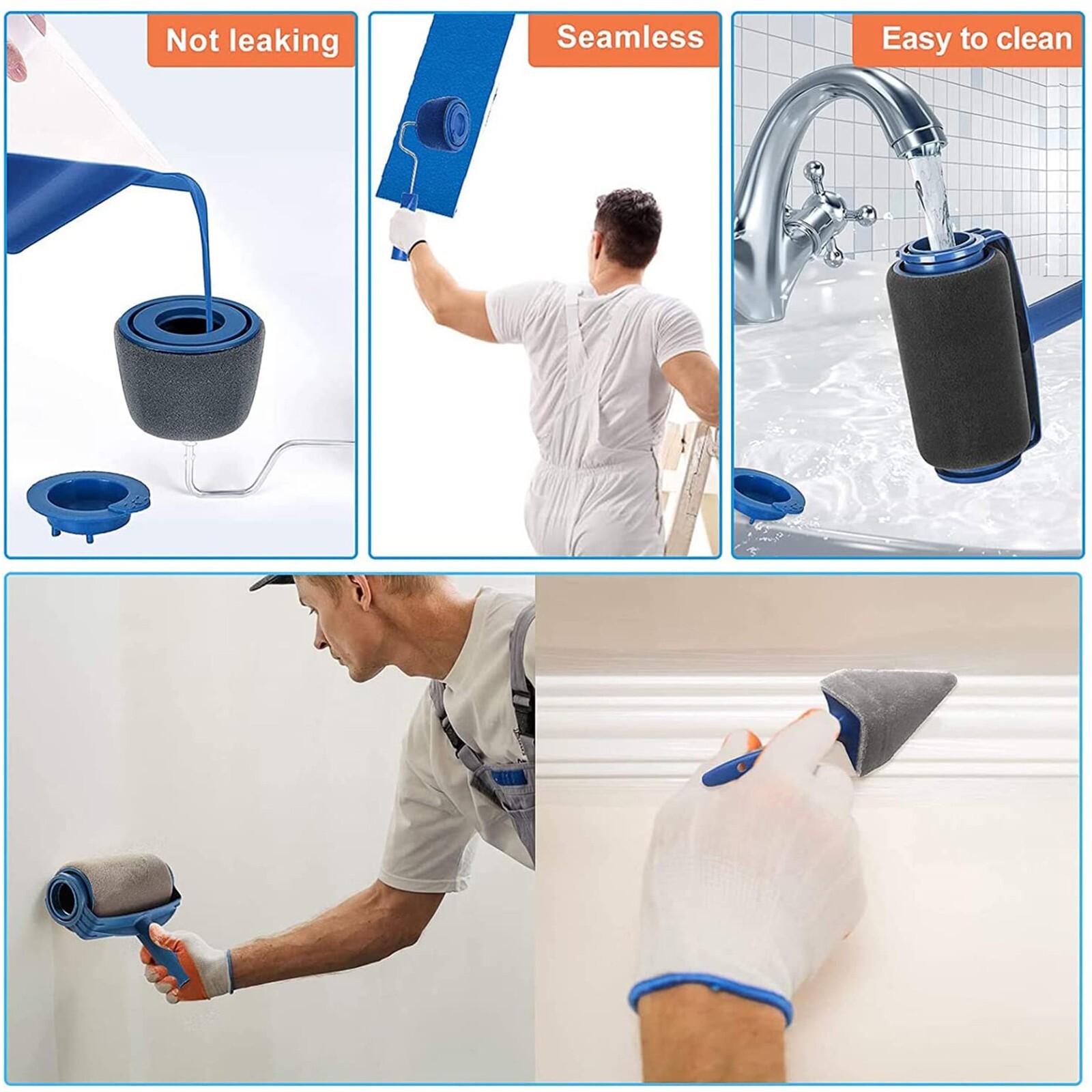 Not leaking

Seamless

Easy to clean