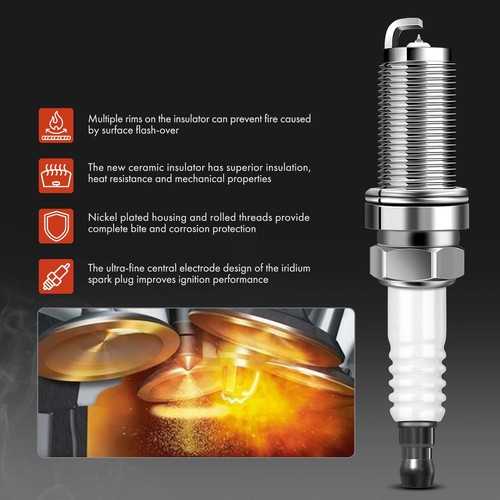 Multiple rims on the insulator can prevent fire caused by surface flash-over

The new ceramic insulator has superior insulation, heat resistance and mechanical properties

Nickel plated housing and rolled threads provide complete bite and corrosion protection

The ultra-fine central electrode design of the iridium spark plug improves ignition performance