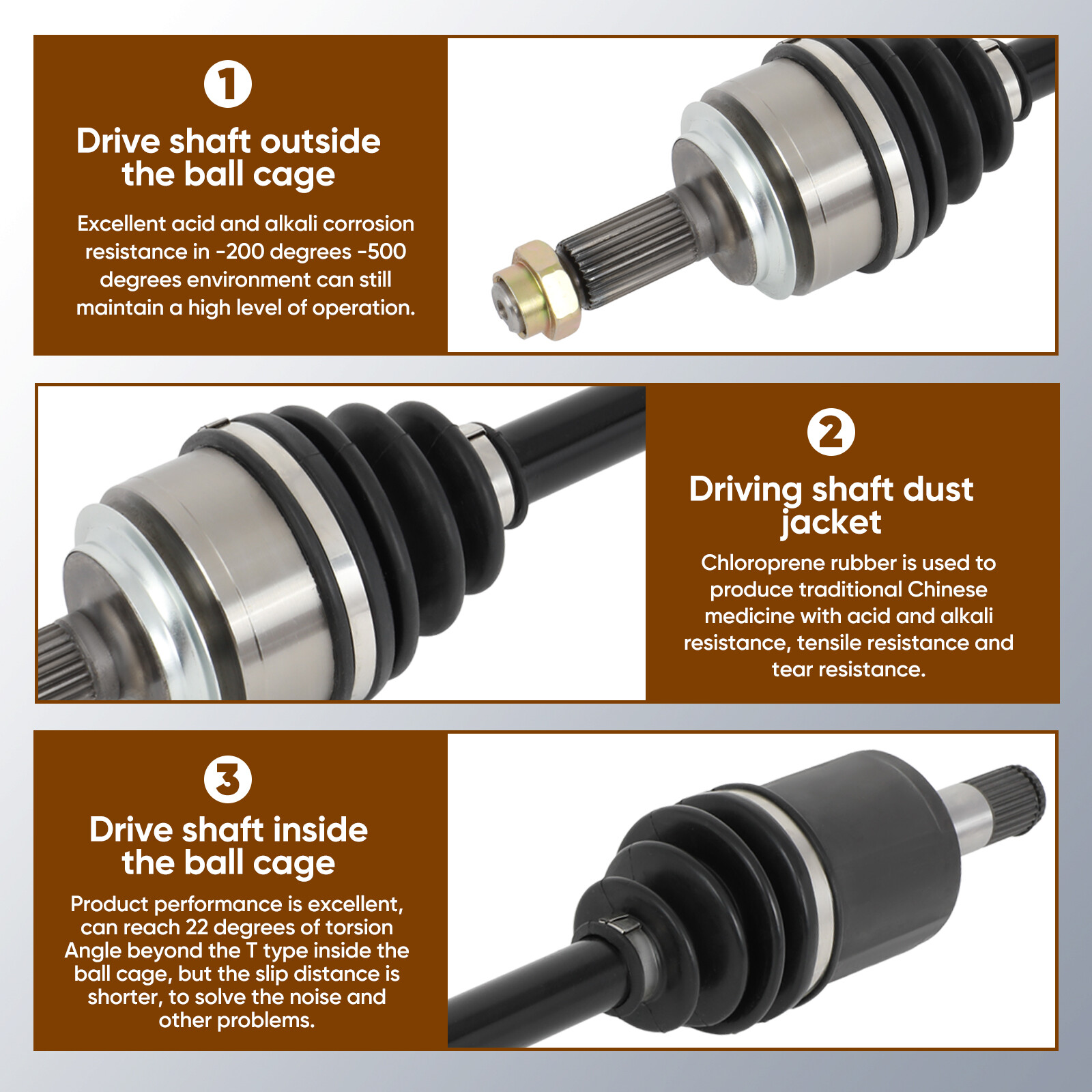 1

Drive shaft outside the ball cage

Excellent acid and alkali corrosion resistance in -200 degrees -500 degrees environment can still maintain a high level of operation.

2

Driving shaft dust jacket

Chloroprene rubber is used to produce traditional Chinese medicine with acid and alkali resistance, tensile resistance and tear resistance.

3

Drive shaft inside the ball cage

Product performance is excellent, can reach 22 degrees of torsion Angle beyond the T type inside the ball cage, but the slip distance is shorter, to solve the noise and other problems.