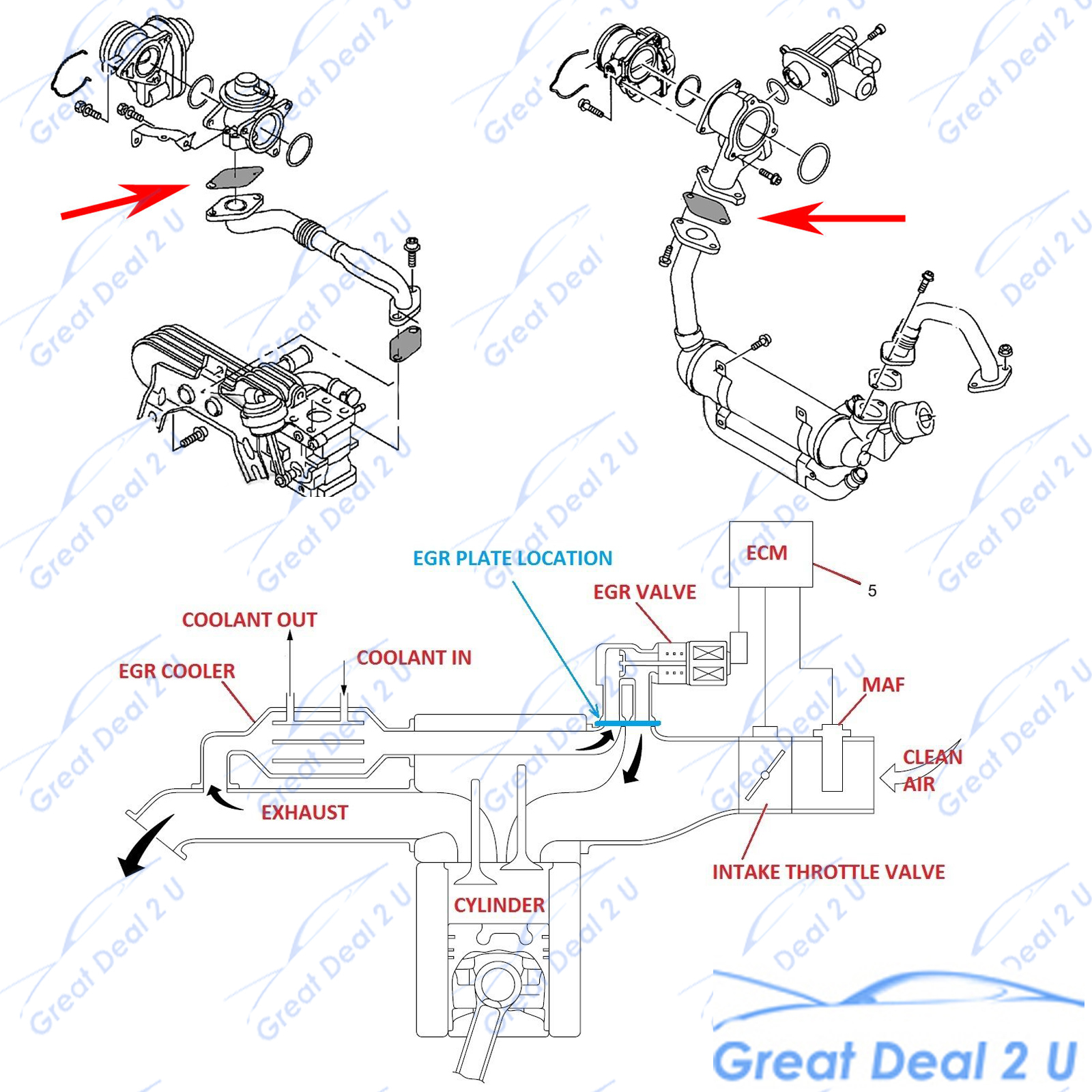 EGR PLATE LOCATION

ECM

5

EGR VALVE

COOLANT OUT

COOLANT IN

EGR COOLER

MAF

CLEAN AIR

EXHAUST

INTAKE THROTTLE VALVE

CYLINDER

Great Deal 2 U