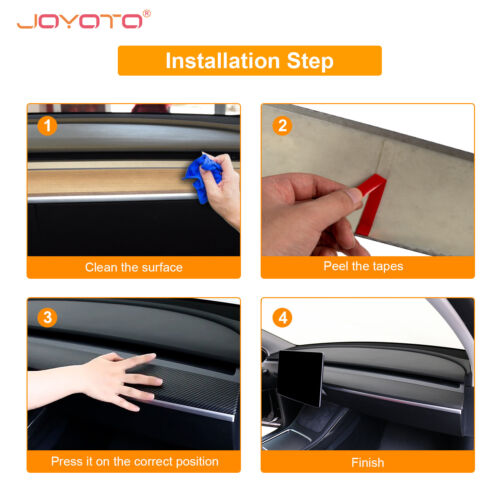 JOYOTO®

Installation Step

1
Clean the surface

2
Peel the tapes

3
Press it on the correct position

4
Finish