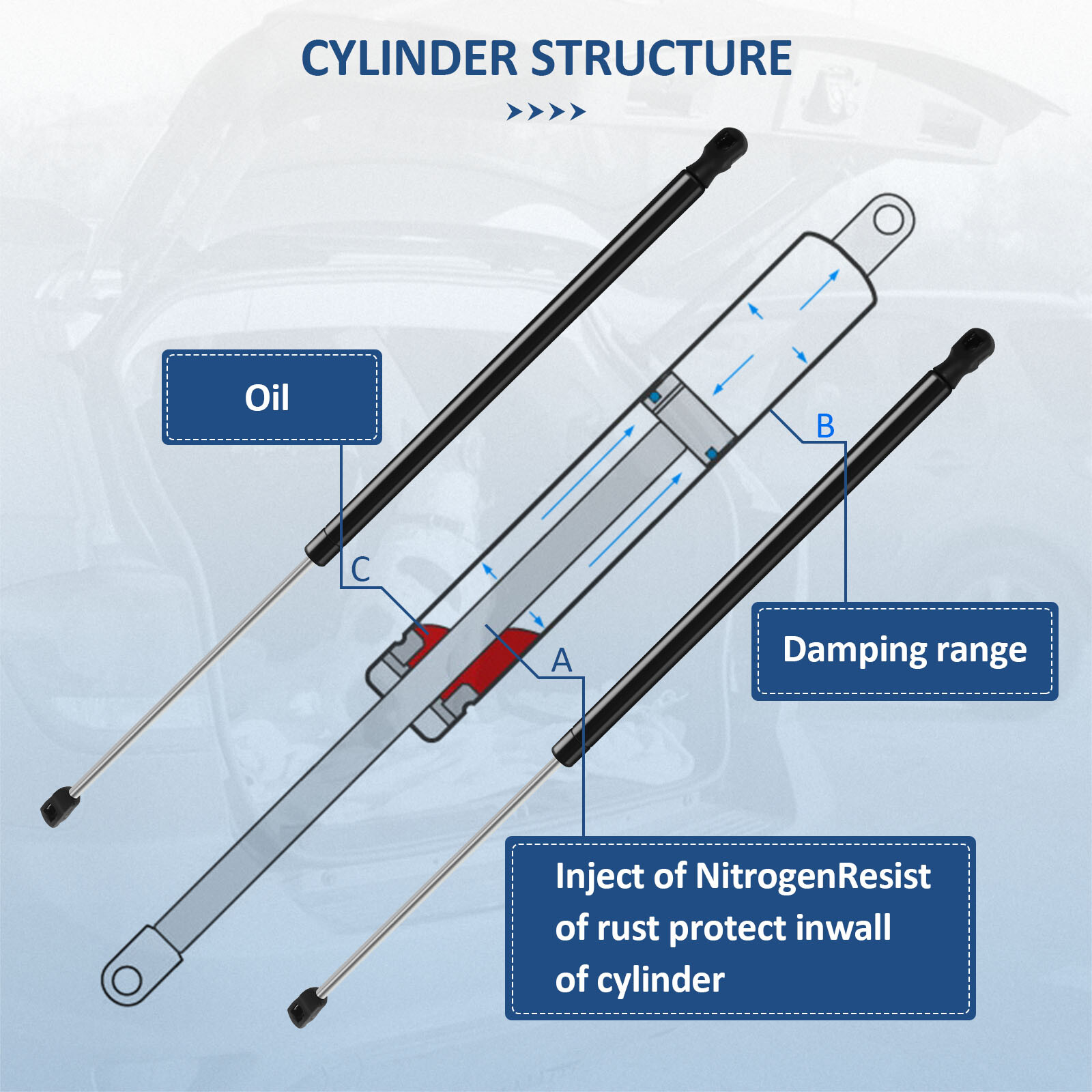 CYLINDER STRUCTURE

Oil

B

C

A

Damping range

Inject of NitrogenResist of rust protect inwall of cylinder