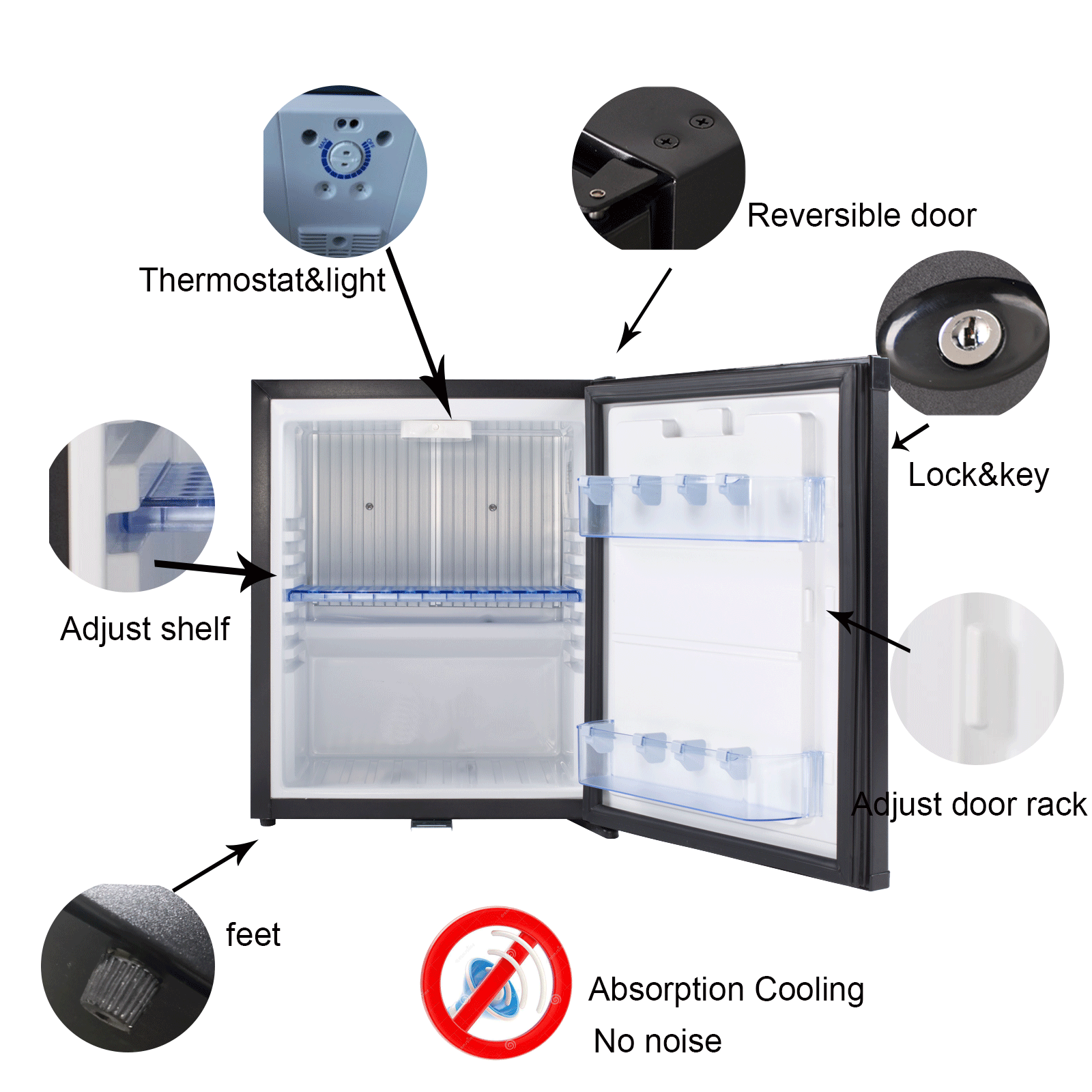 Thermostat&light

Reversible door

Lock&key

Adjust shelf

Adjust door rack

feet

Absorption Cooling

No noise