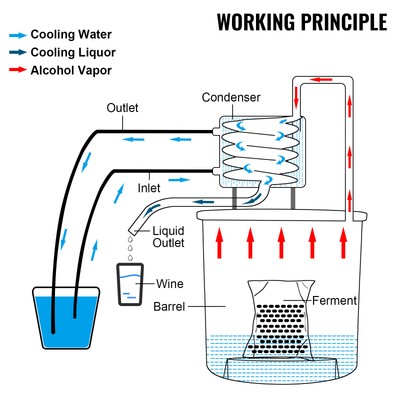 WORKING PRINCIPLE

Cooling Water
Cooling Liquor
Alcohol Vapor

Condenser
Outlet
Inlet
Liquid Outlet
Wine
Barrel
Ferment