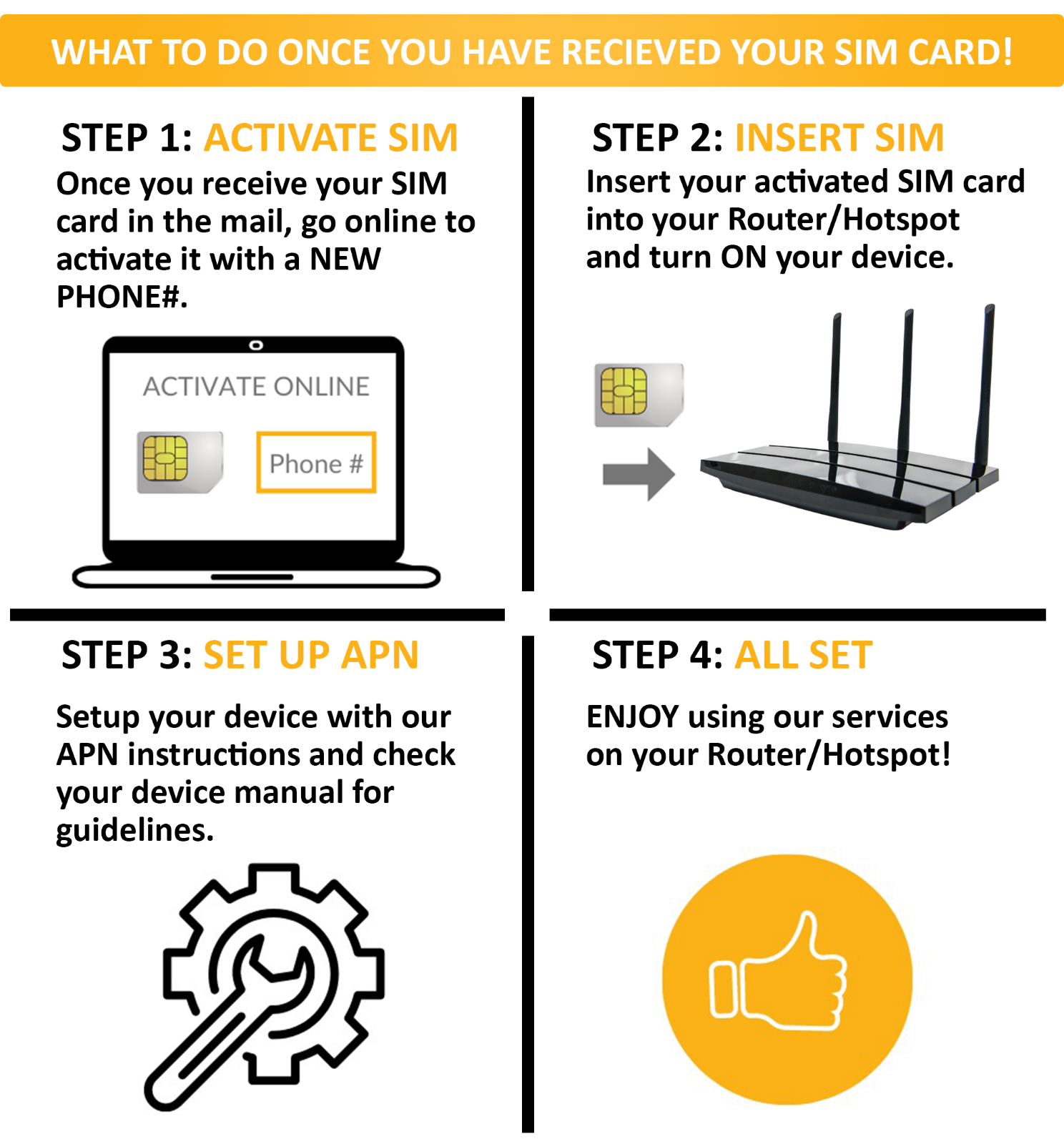 WHAT TO DO ONCE YOU HAVE RECIEVED YOUR SIM CARD!

STEP 1: ACTIVATE SIM
Once you receive your SIM card in the mail, go online to activate it with a NEW PHONE#.

ACTIVATE ONLINE
Phone #

STEP 2: INSERT SIM
Insert your activated SIM card into your Router/Hotspot and turn ON your device.

STEP 3: SET UP APN
Setup your device with our APN instructions and check your device manual for guidelines.

STEP 4: ALL SET
ENJOY using our services on your Router/Hotspot!