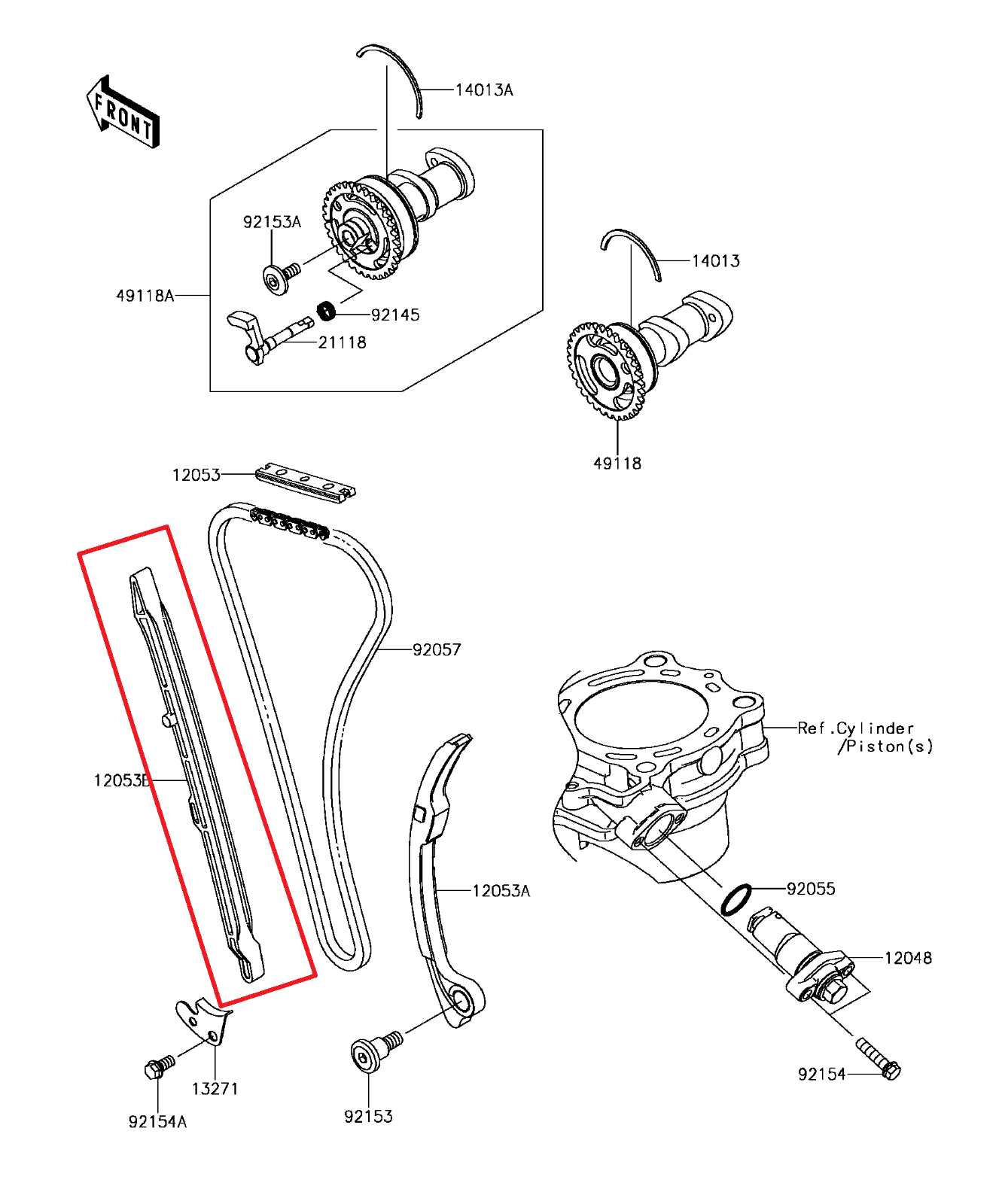 FRONT

14013A

92153A

49118A

92145

21118

14013

49118

12053

92057

12053B

Ref.Cylinder
/Piston(s)

12053A

92055

12048

13271

92154A

92153

92154