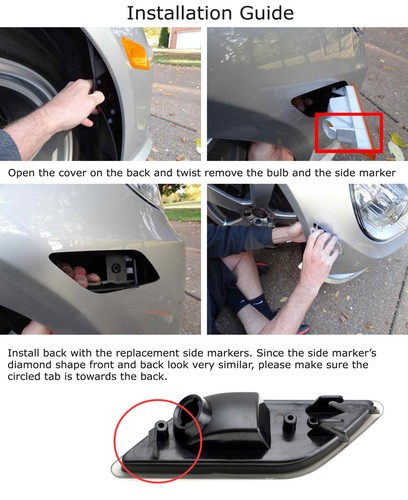 Installation Guide

Open the cover on the back and twist remove the bulb and the side marker

Install back with the replacement side markers. Since the side marker's diamond shape front and back look very similar, please make sure the circled tab is towards the back.